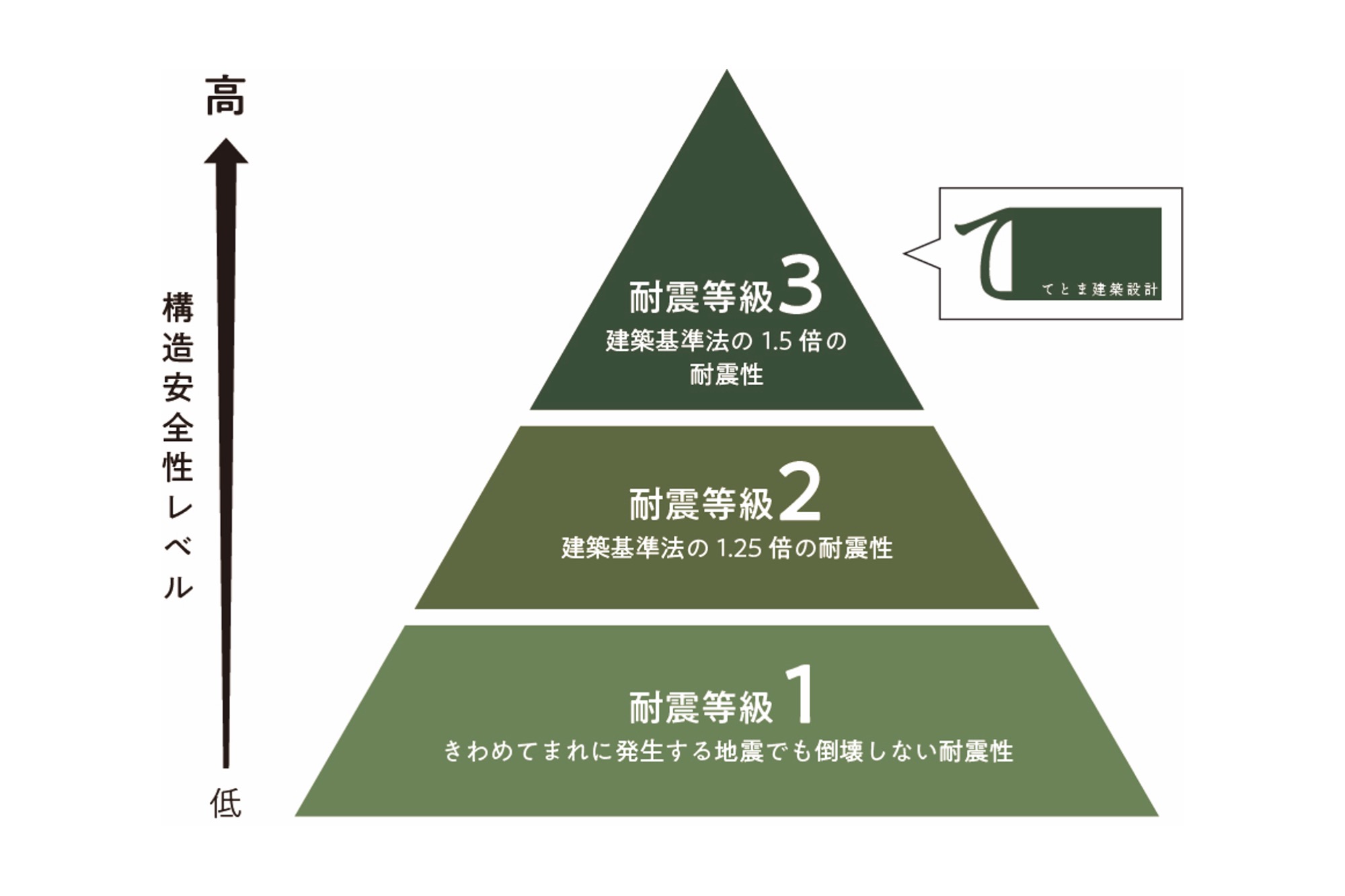 高

構造安全性レベル

低

耐震等級3
建築基準法の 1.5 倍の耐震性

てとま建築設計

耐震等級2
建築基準法の 1.25 倍の耐震性

耐震等級1
きわめてまれに発生する地震でも倒壊しない耐震性